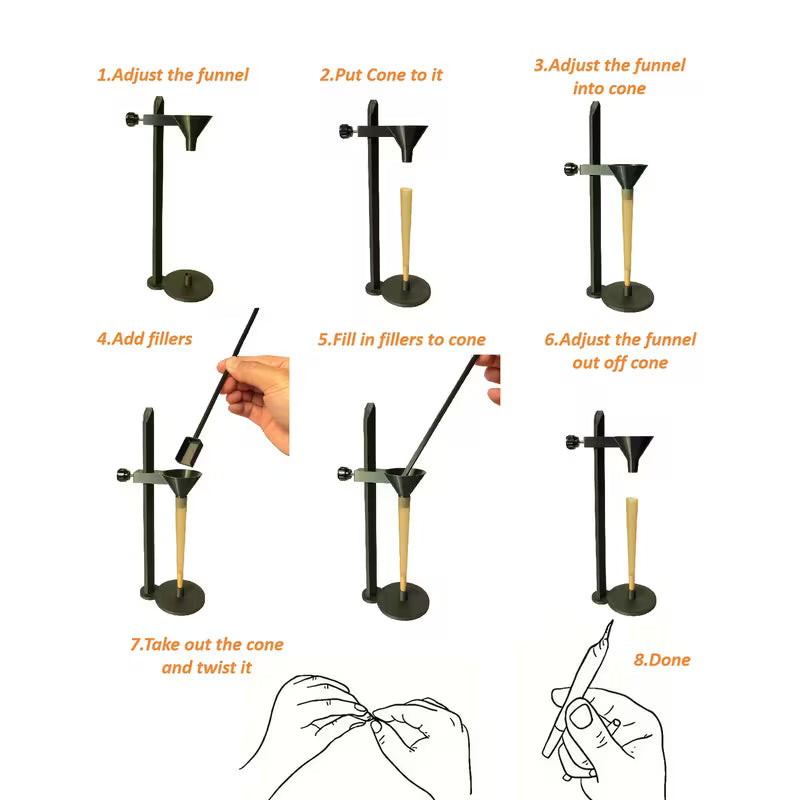 1.Adjust the funnel

2.Put Cone to it

3.Adjust the funnel into cone

4.Add fillers

5.Fill in fillers to cone

6.Adjust the funnel out off cone

7.Take out the cone and twist it

8.Done